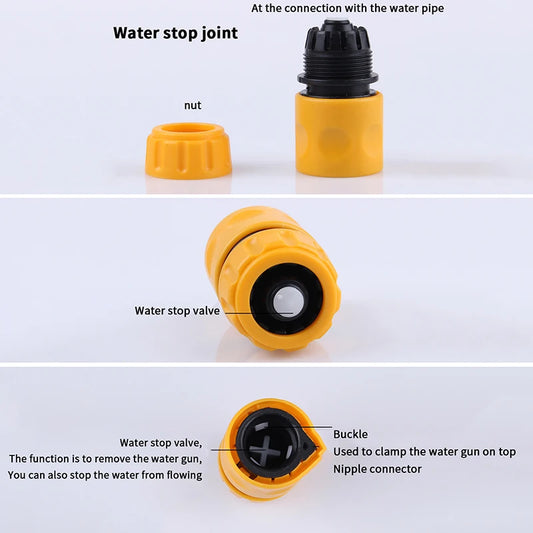 At the connection with the water pipe

Water stop joint

nut

Water stop valve

Water stop valve,
The function is to remove the water gun,
You can also stop the water from flowing

Buckle
Used to clamp the water gun on top
Nipple connector